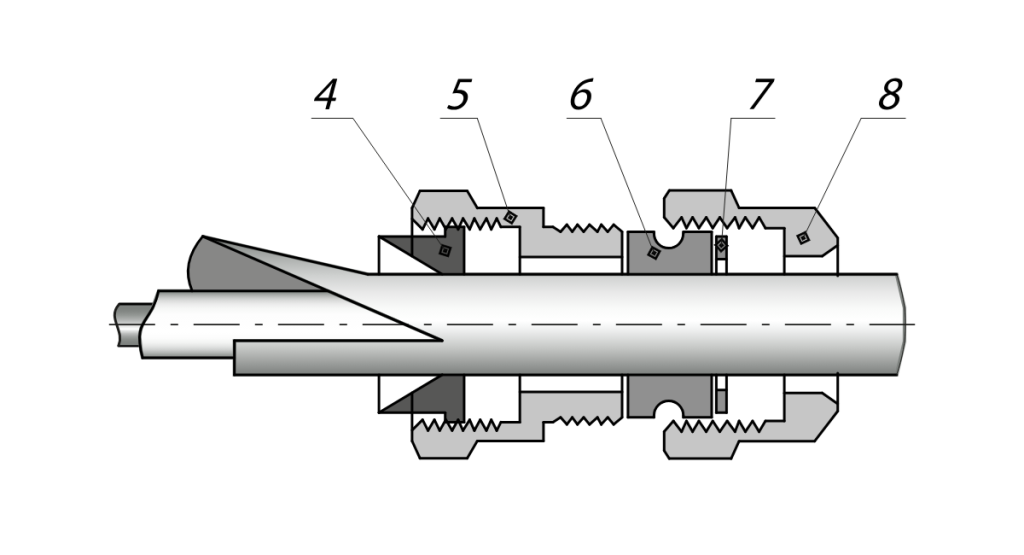 4 5 6 7 8