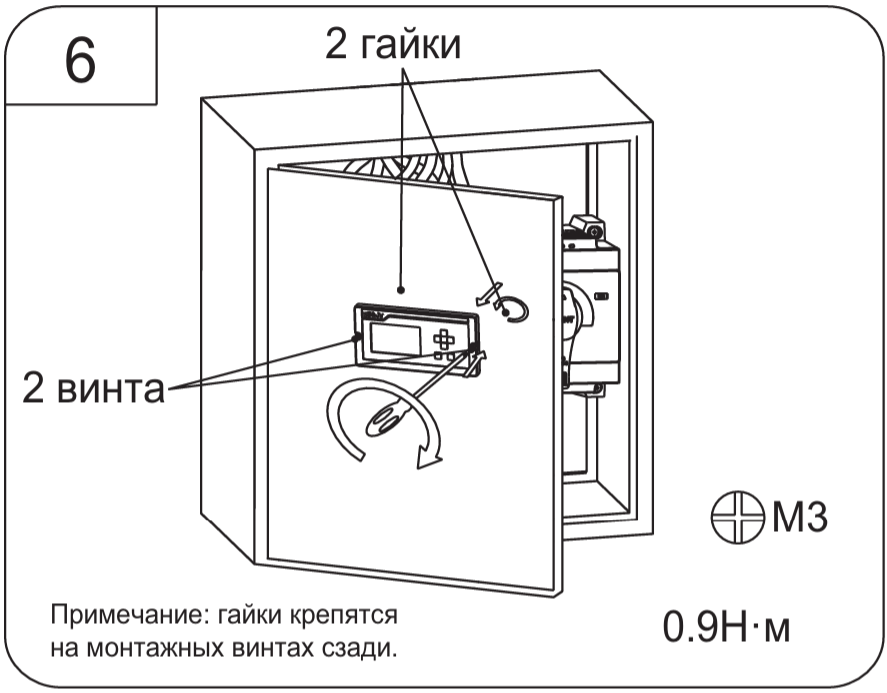 6

2 гайки

2 винта

M3

Примечание: гайки крепятся на монтажных винтах сзади.

0.9Н·м