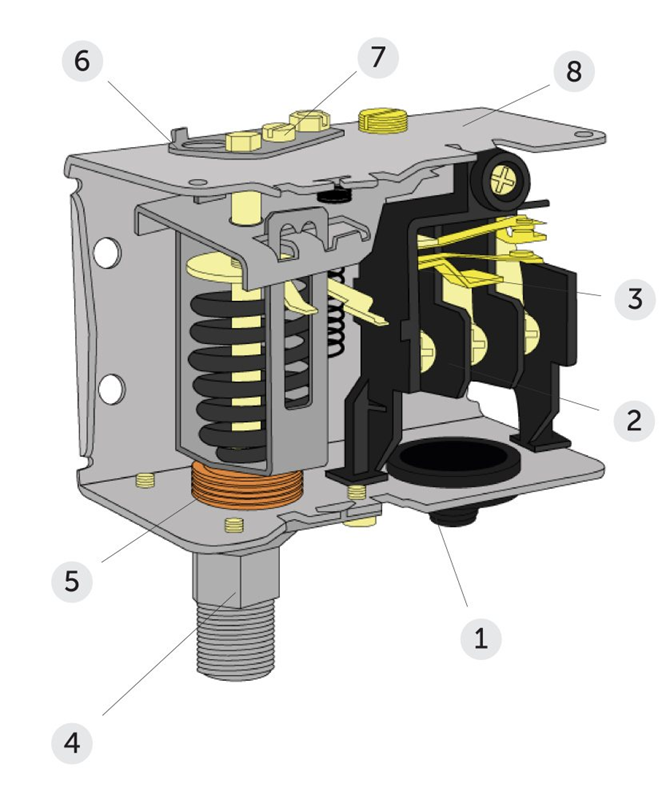 6
7
8
3
2
5
1
4